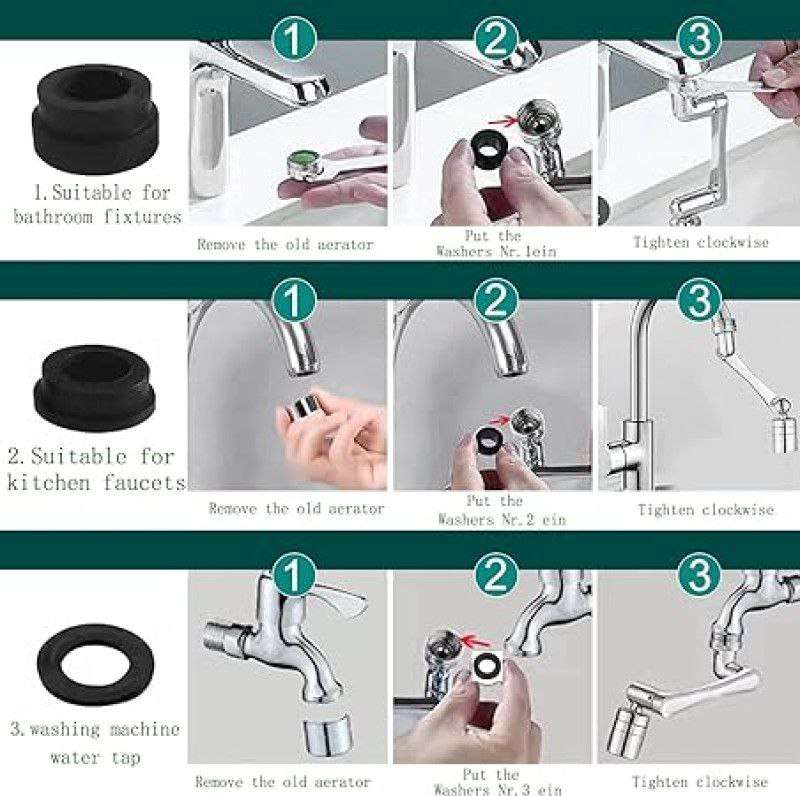 1.Suitable for bathroom fixtures

1
Remove the old aerator

2
Put the Washers Nr.1ein

3
Tighten clockwise

2.Suitable for kitchen faucets

1
Remove the old aerator

2
Put the Washers Nr.2 ein

3
Tighten clockwise

3.washing machine water tap

1
Remove the old aerator

2
Put the Washers Nr.3 ein

3
Tighten clockwise