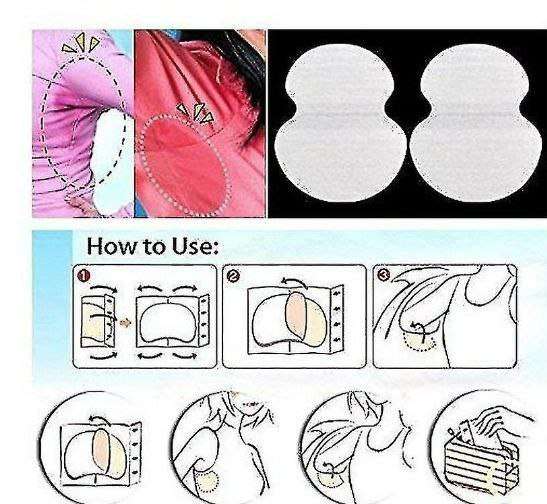 How to Use:

1

2

3