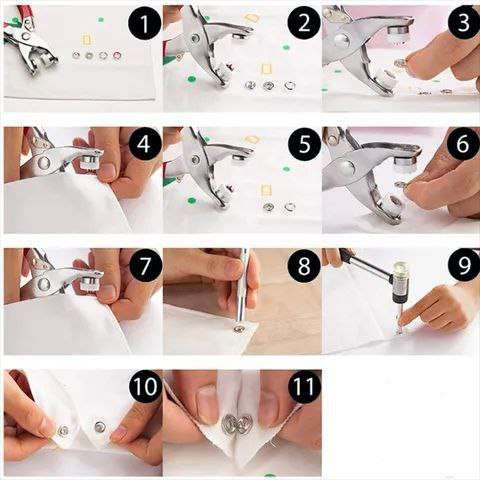 1
2
3
4
5
6
7
8
9
10
11