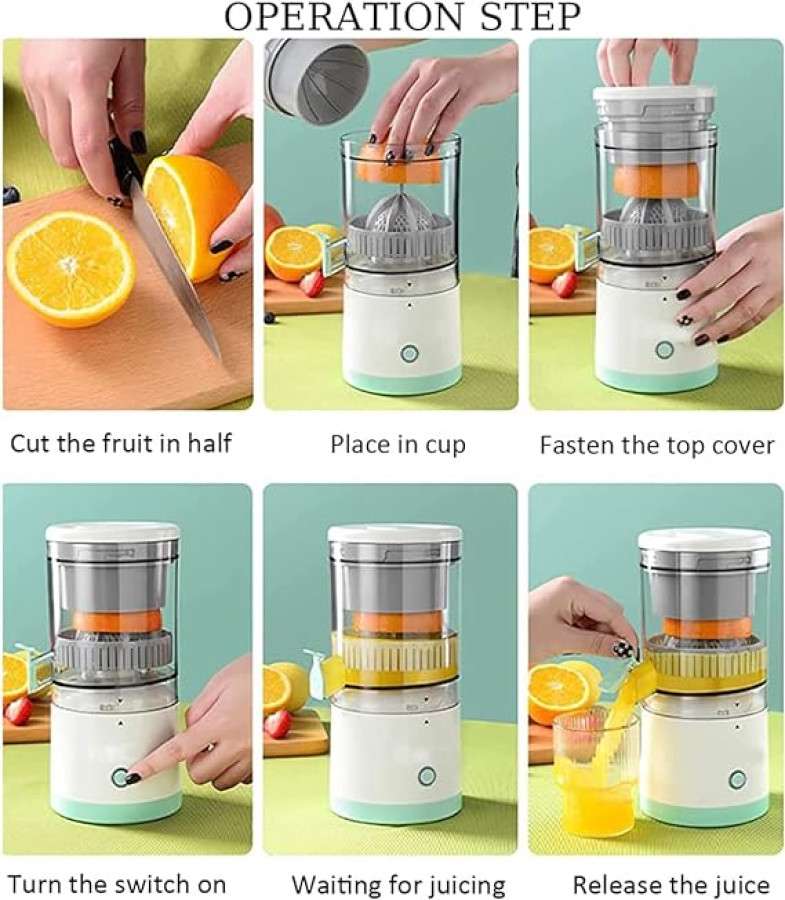 OPERATION STEP

Cut the fruit in half

Place in cup

Fasten the top cover

Turn the switch on

Waiting for juicing

Release the juice