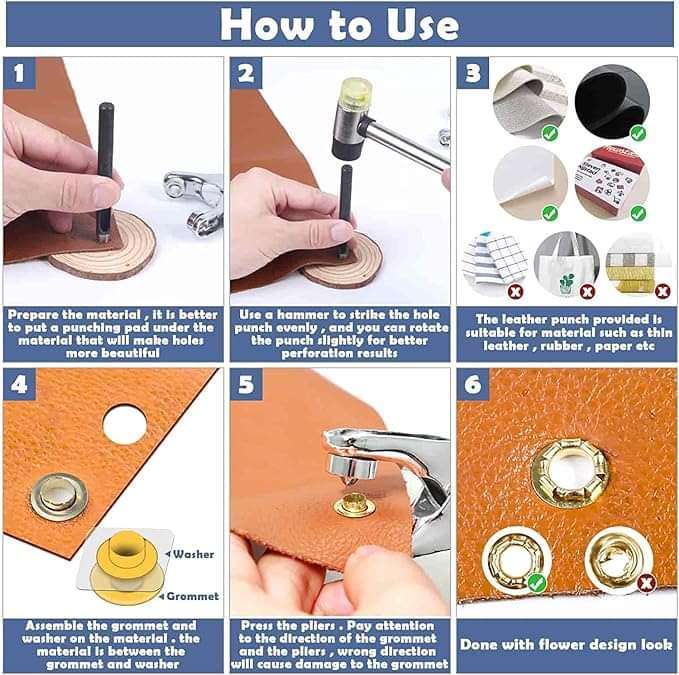 How to Use

1

Prepare the material , it is better to put a punching pad under the material that will make holes more beautiful

2

Use a hammer to strike the hole punch evenly , and you can rotate the punch slightly for better perforation results

3

The leather punch provided is suitable for material such as thin leather , rubber , paper etc

4

Washer

Grommet

Assemble the grommet and washer on the material . the material is between the grommet and washer

5

Press the pliers . Pay attention to the direction of the grommet and the pliers , wrong direction will cause damage to the grommet

6

Done with flower design look