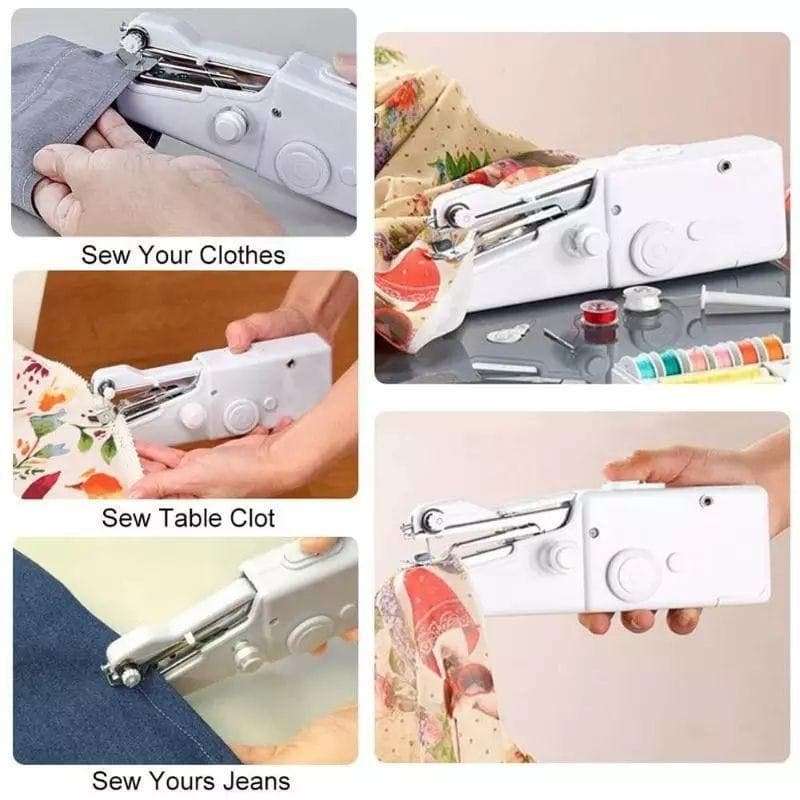 Sew Your Clothes

Sew Table Clot

Sew Yours Jeans