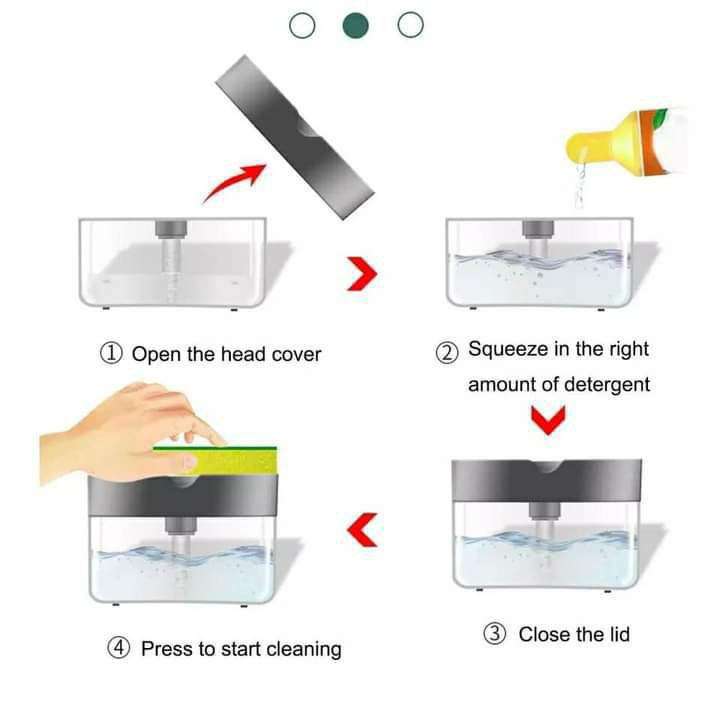 ① Open the head cover

② Squeeze in the right amount of detergent

③ Close the lid

④ Press to start cleaning